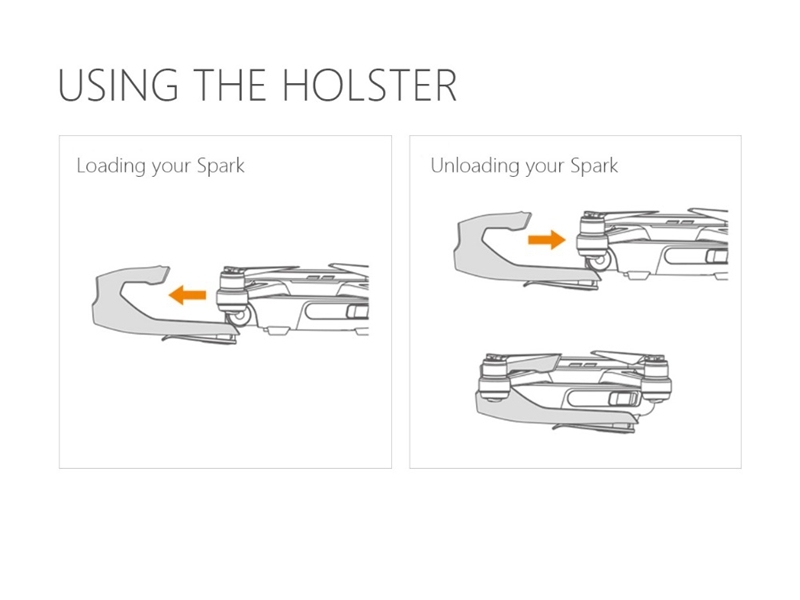 USING THE HOLSTER

Loading your Spark

Unloading your Spark