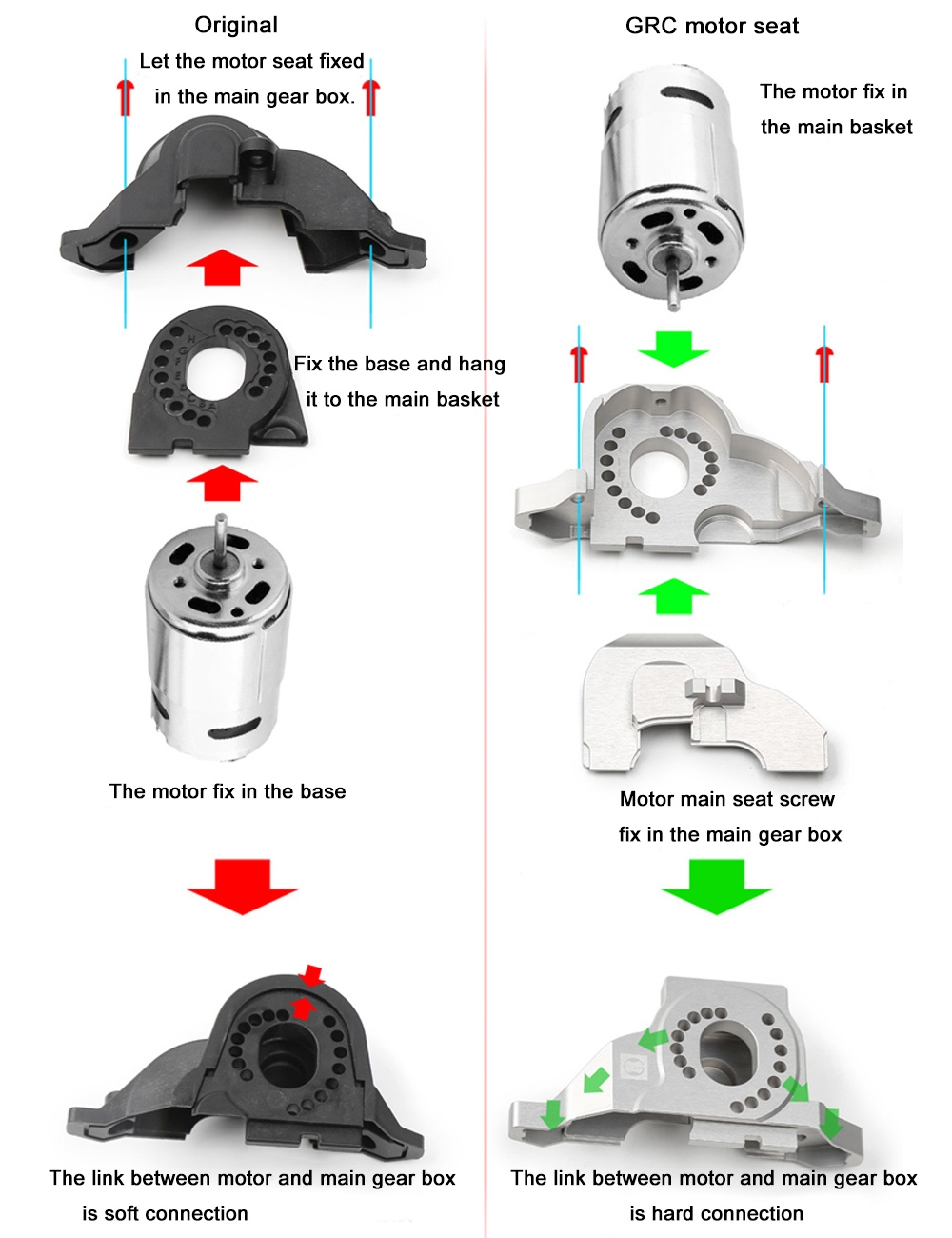 Original

Let the motor seat fixed in the main gear box.

Fix the base and hang it to the main basket

The motor fix in the base

The link between motor and main gear box is soft connection

GRC motor seat

The motor fix in the main basket

Motor main seat screw fix in the main gear box

The link between motor and main gear box is hard connection