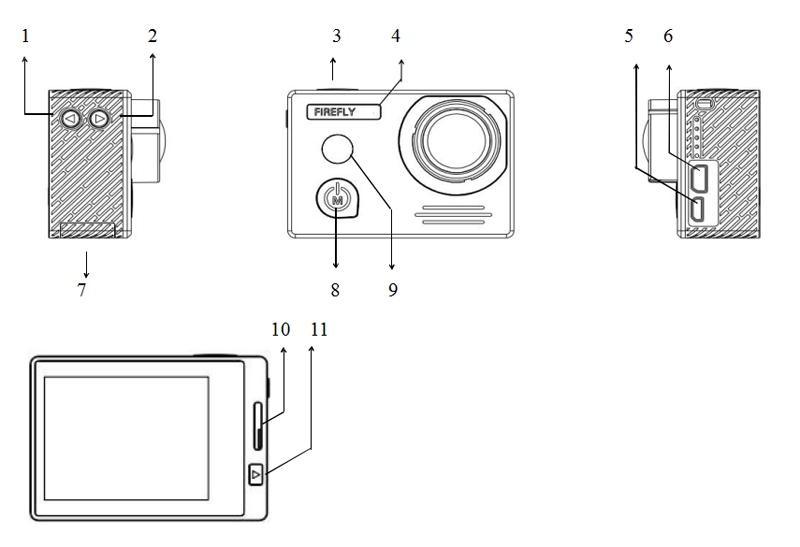 1
2
3
4
5
6
FIREFLY
M
7
8
9
10
11