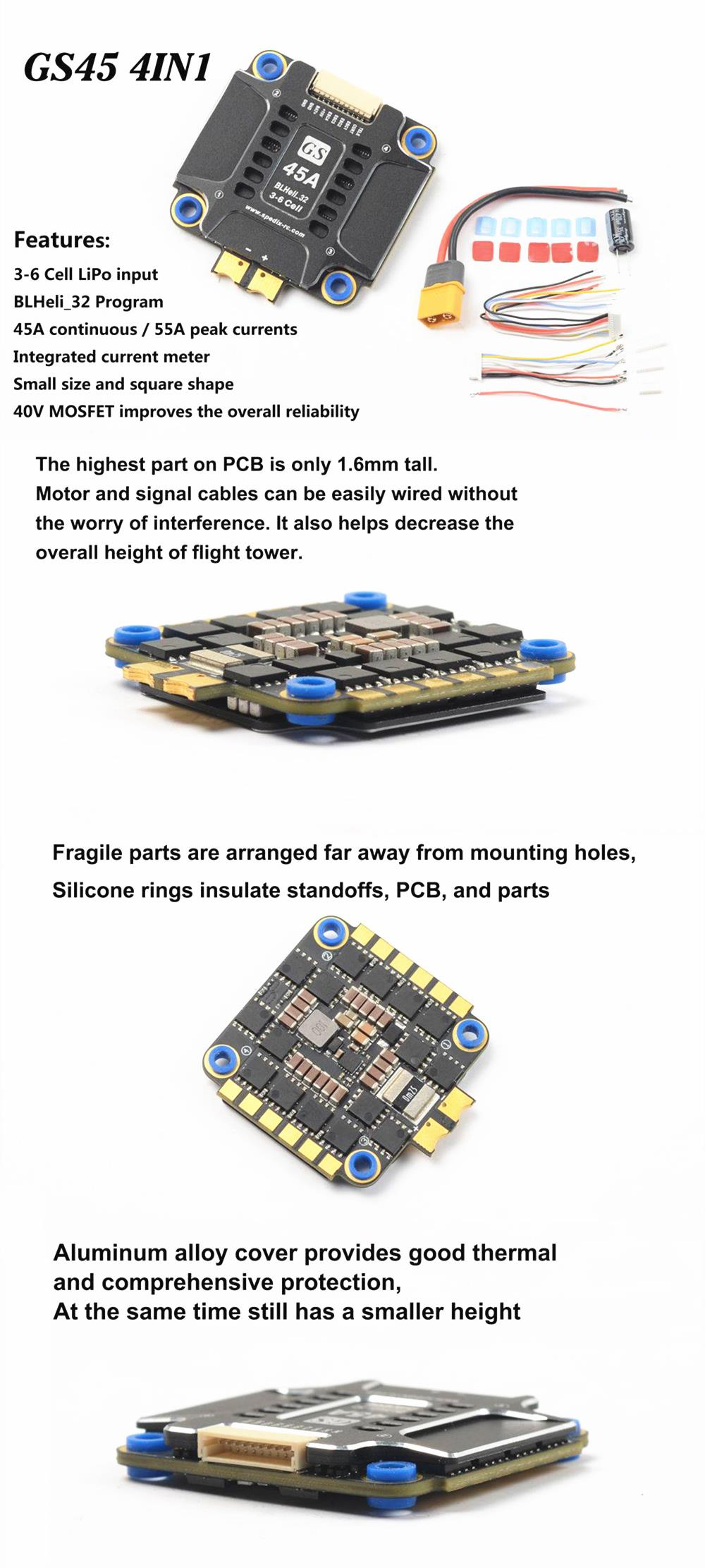 GS45 4IN1

GS
45A
BLHeli_32
3-6 Cell
www.spedix-rc.com

Features:
3-6 Cell LiPo input
BLHeli_32 Program
45A continuous / 55A peak currents
Integrated current meter
Small size and square shape
40V MOSFET improves the overall reliability

The highest part on PCB is only 1.6mm tall.
Motor and signal cables can be easily wired without the worry of interference. It also helps decrease the overall height of flight tower.

Fragile parts are arranged far away from mounting holes,
Silicone rings insulate standoffs, PCB, and parts

Aluminum alloy cover provides good thermal and comprehensive protection,
At the same time still has a smaller height