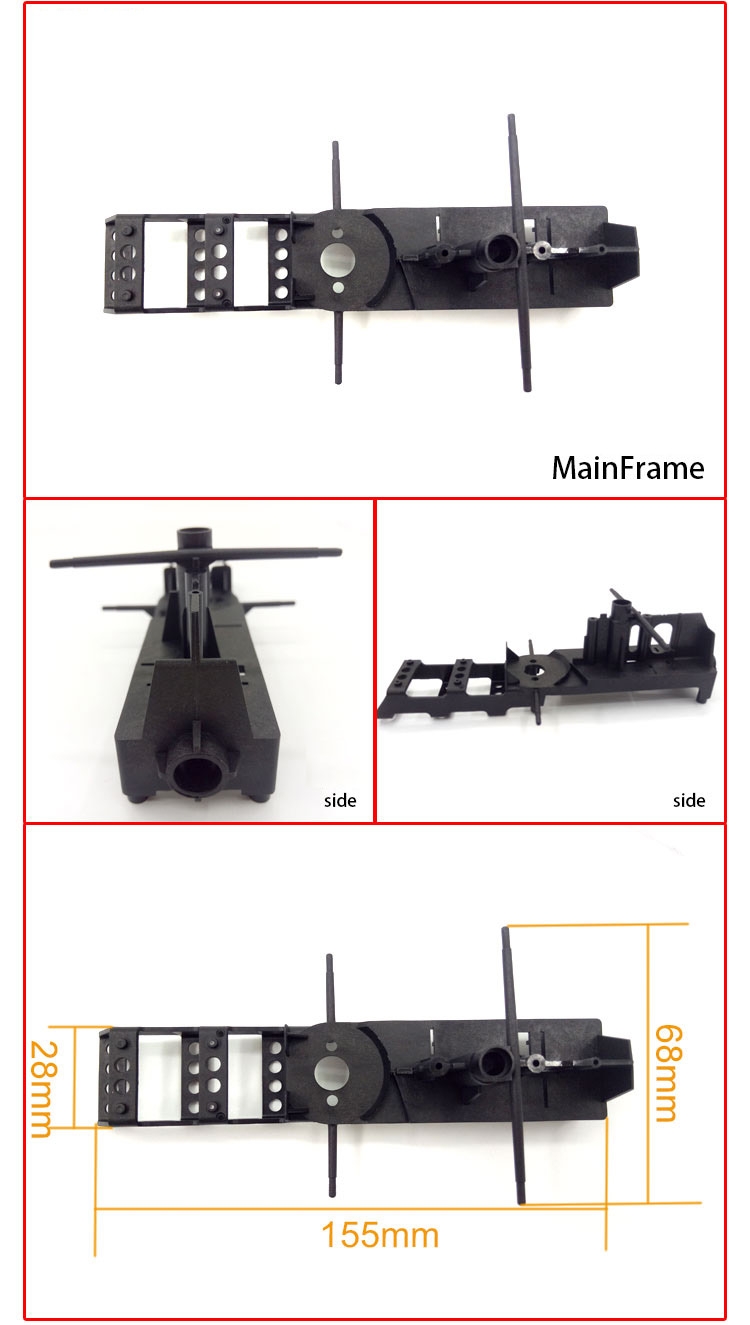 MainFrame

side

side

28mm

68mm

155mm