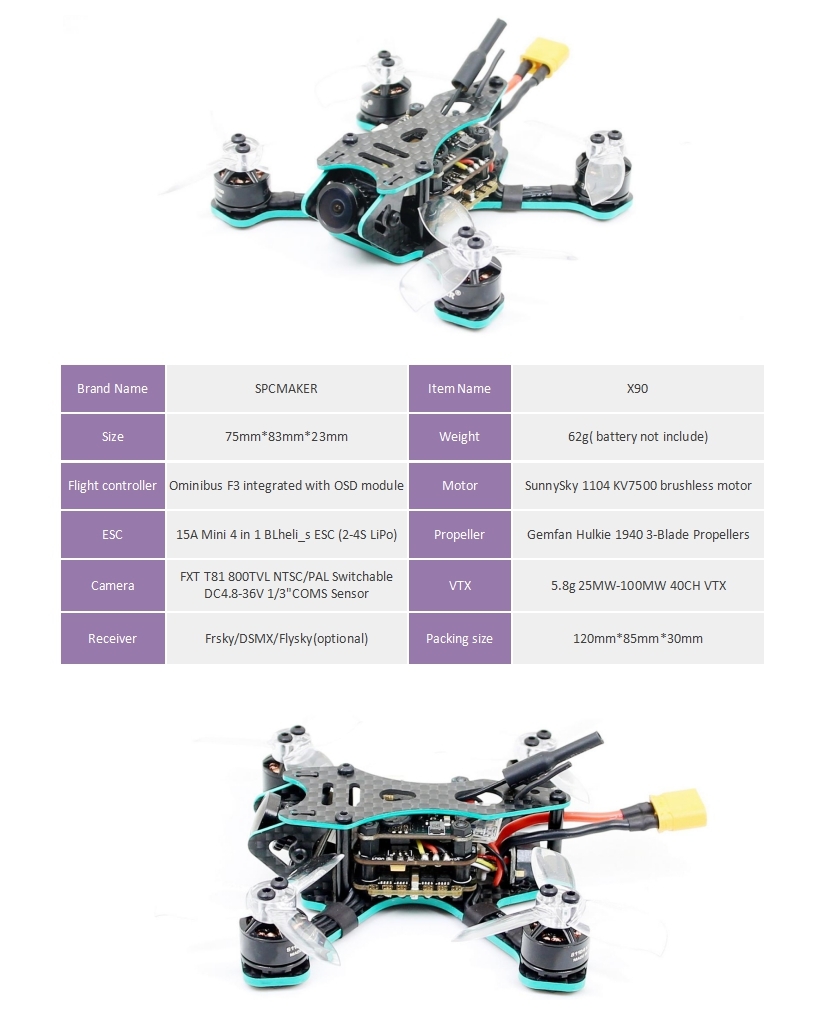 | Brand Name | SPCMAKER | Item Name | X90 |
|---|---|---|---|
| Size | 75mm*83mm*23mm | Weight | 62g( battery not include) |
| Flight controller | Ominibus F3 integrated with OSD module | Motor | SunnySky 1104 KV7500 brushless motor |
| ESC | 15A Mini 4 in 1 BLheli_s ESC (2-4S LiPo) | Propeller | Gemfan Hulkie 1940 3-Blade Propellers |
| Camera | FXT T81 800TVL NTSC/PAL Switchable DC4.8-36V 1/3"COMS Sensor | VTX | 5.8g 25MW-100MW 40CH VTX |
| Receiver | Frsky/DSMX/Flysky(optional) | Packing size | 120mm*85mm*30mm |