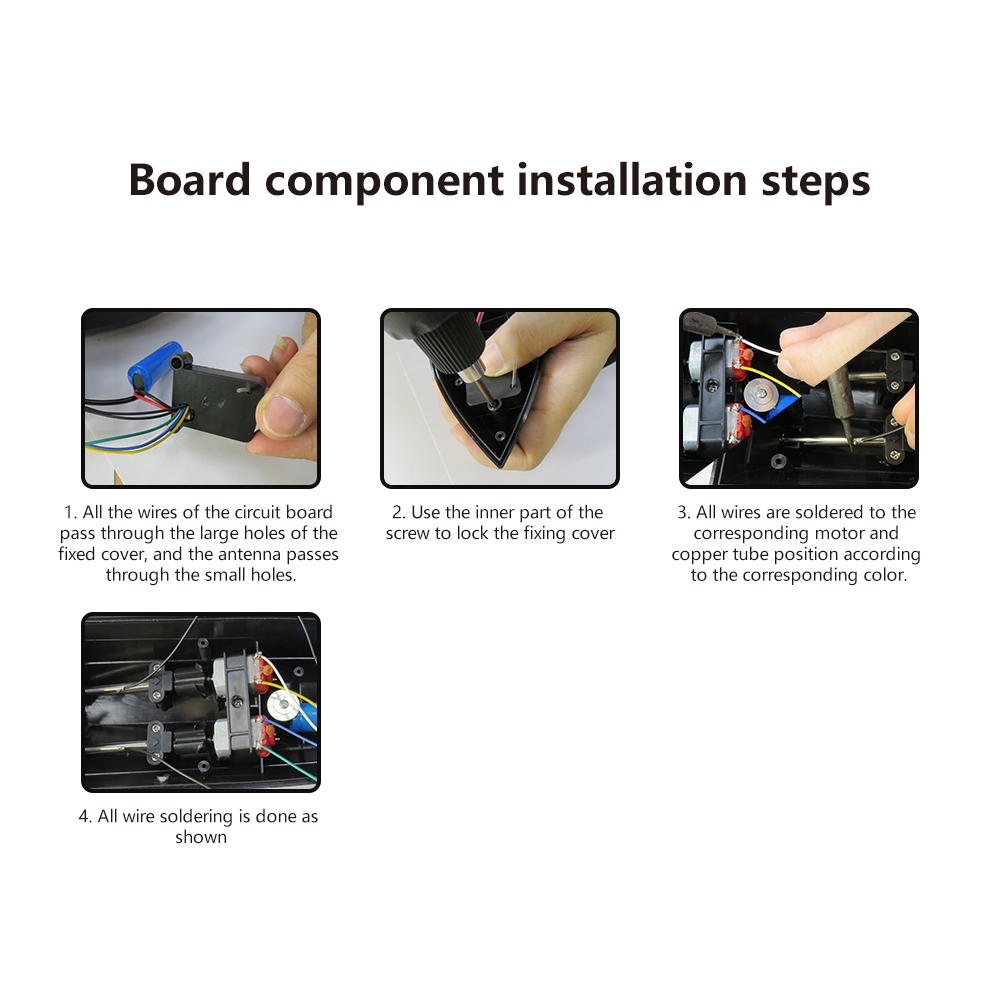 Board component installation steps

1. All the wires of the circuit board pass through the large holes of the fixed cover, and the antenna passes through the small holes.

2. Use the inner part of the screw to lock the fixing cover

3. All wires are soldered to the corresponding motor and copper tube position according to the corresponding color.

4. All wire soldering is done as shown