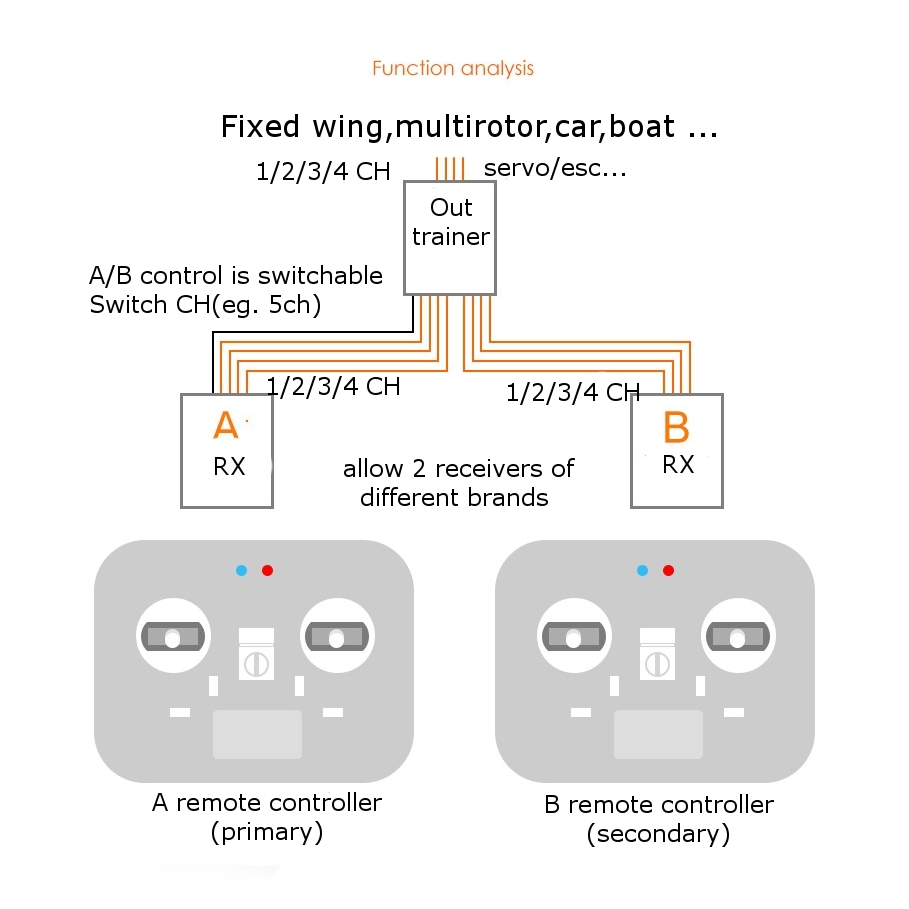 Function analysis

Fixed wing,multirotor,car,boat ...

1/2/3/4 CH

servo/esc...

Out trainer

A/B control is switchable
Switch CH(eg. 5ch)

1/2/3/4 CH

1/2/3/4 CH

A
RX

allow 2 receivers of different brands

B
RX

A remote controller
(primary)

B remote controller
(secondary)