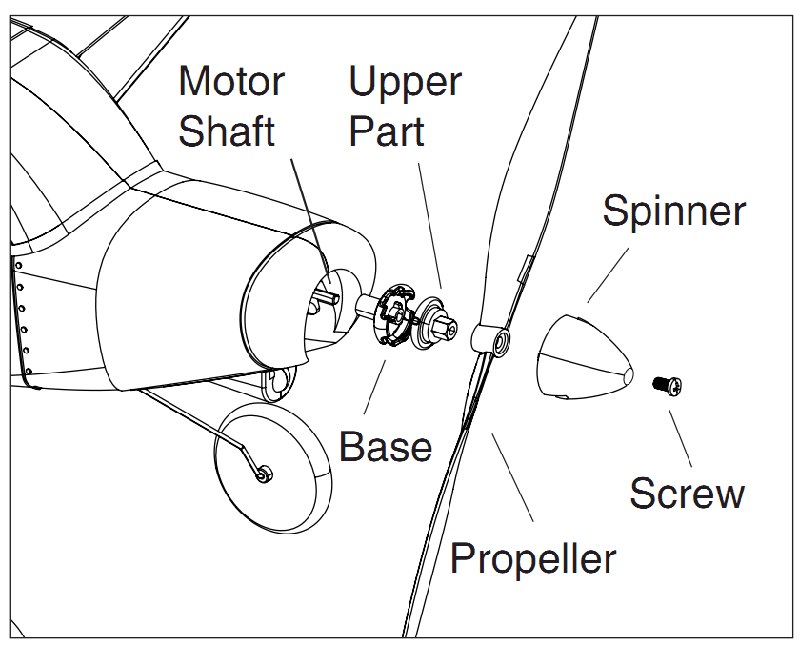 Motor Shaft

Upper Part

Spinner

Base

Screw

Propeller