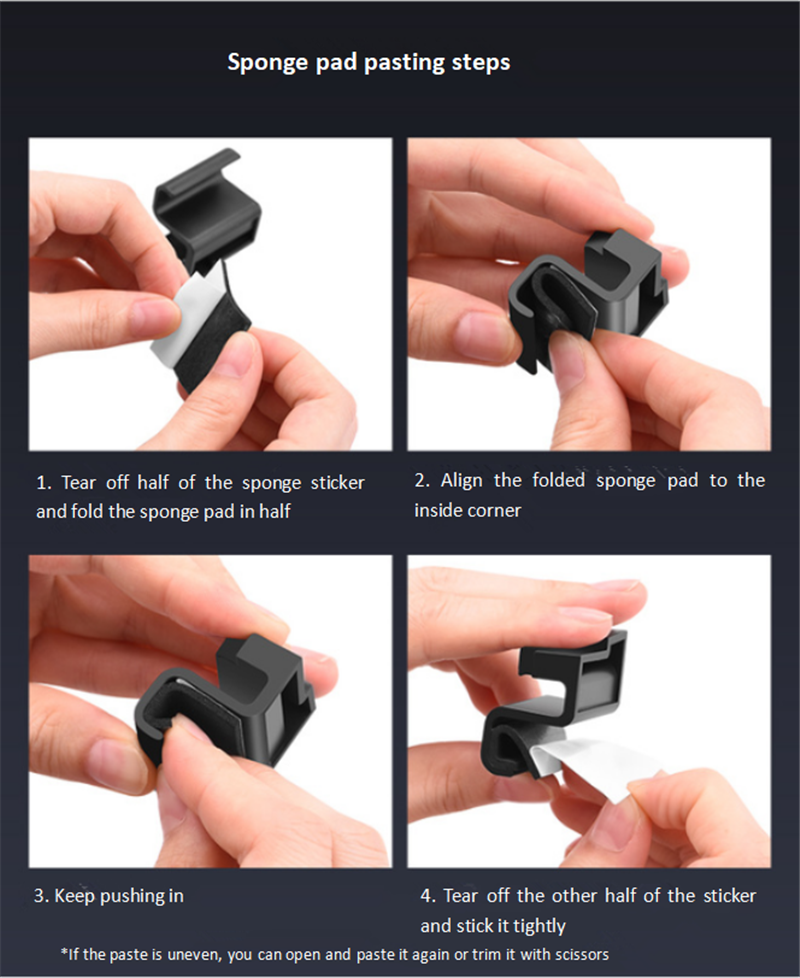 Sponge pad pasting steps

1. Tear off half of the sponge sticker and fold the sponge pad in half

2. Align the folded sponge pad to the inside corner

3. Keep pushing in

4. Tear off the other half of the sticker and stick it tightly

*If the paste is uneven, you can open and paste it again or trim it with scissors