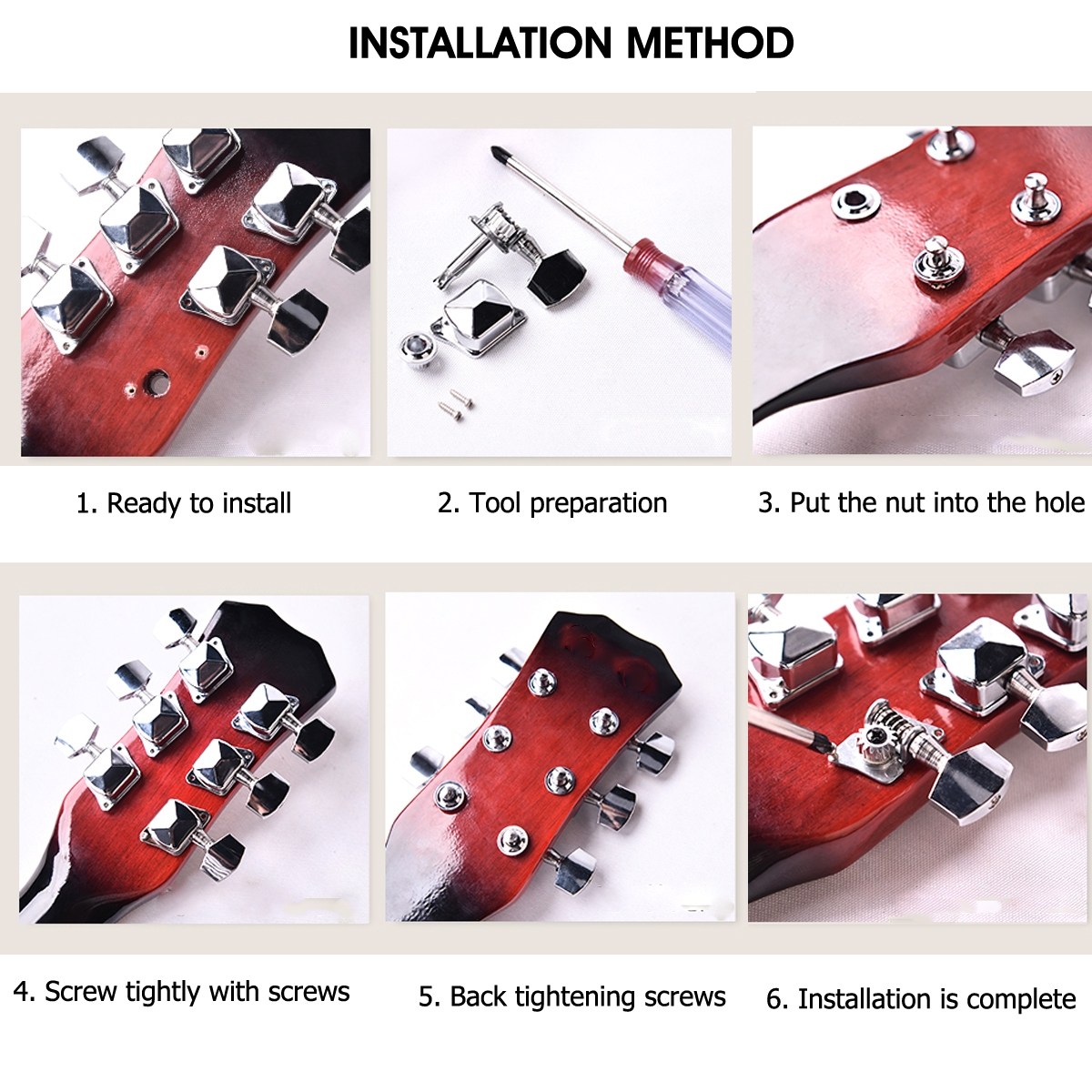 INSTALLATION METHOD

1. Ready to install

2. Tool preparation

3. Put the nut into the hole

4. Screw tightly with screws

5. Back tightening screws

6. Installation is complete