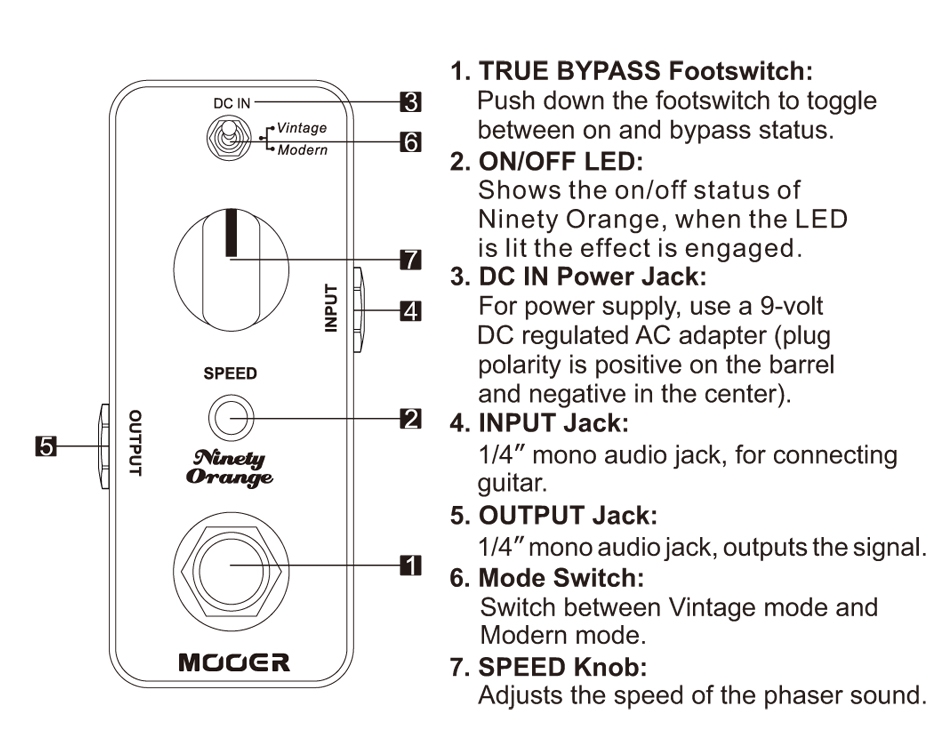 DC IN
3
Vintage
Modern
6
7
INPUT
4
SPEED
2
OUTPUT
5
Ninety Orange
1
MOOER

1. TRUE BYPASS Footswitch:
Push down the footswitch to toggle between on and bypass status.
2. ON/OFF LED:
Shows the on/off status of Ninety Orange, when the LED is lit the effect is engaged.
3. DC IN Power Jack:
For power supply, use a 9-volt DC regulated AC adapter (plug polarity is positive on the barrel and negative in the center).
4. INPUT Jack:
1/4″ mono audio jack, for connecting guitar.
5. OUTPUT Jack:
1/4″ mono audio jack, outputs the signal.
6. Mode Switch:
Switch between Vintage mode and Modern mode.
7. SPEED Knob:
Adjusts the speed of the phaser sound.