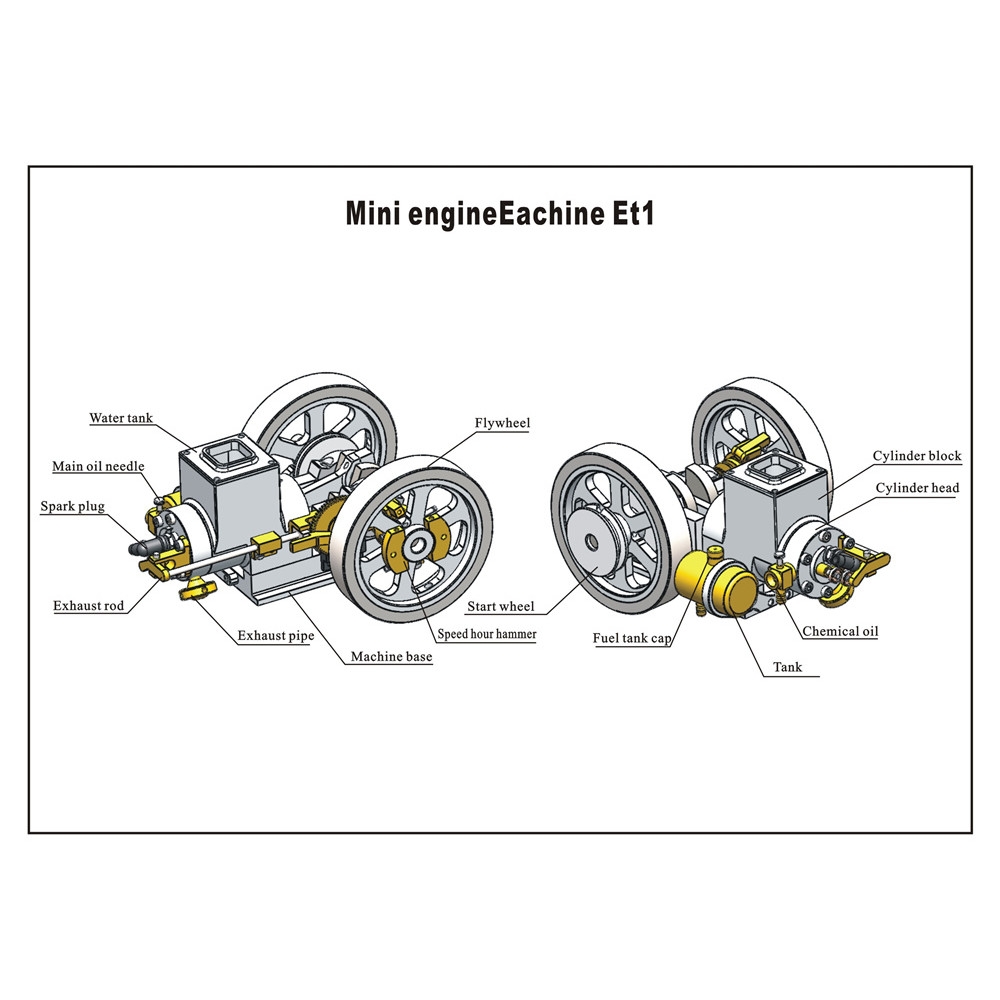 Mini engineEachine Et1

Water tank

Main oil needle

Spark plug

Exhaust rod

Exhaust pipe

Machine base

Flywheel

Speed hour hammer

Start wheel

Fuel tank cap

Tank

Chemical oil

Cylinder block

Cylinder head