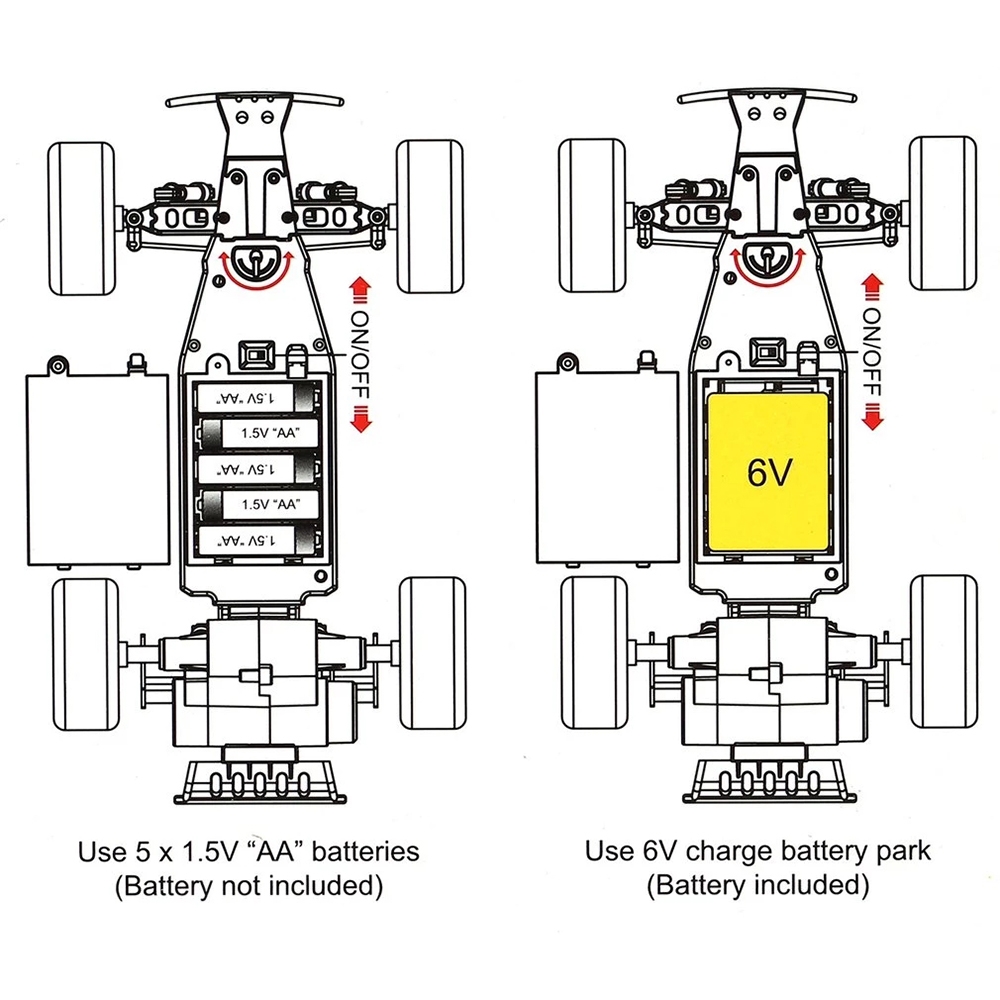 ON/OFF

1.5V "AA"
1.5V "AA"
1.5V "AA"
1.5V "AA"
1.5V "AA"

Use 5 x 1.5V "AA" batteries
(Battery not included)

ON/OFF

6V

Use 6V charge battery park
(Battery included)